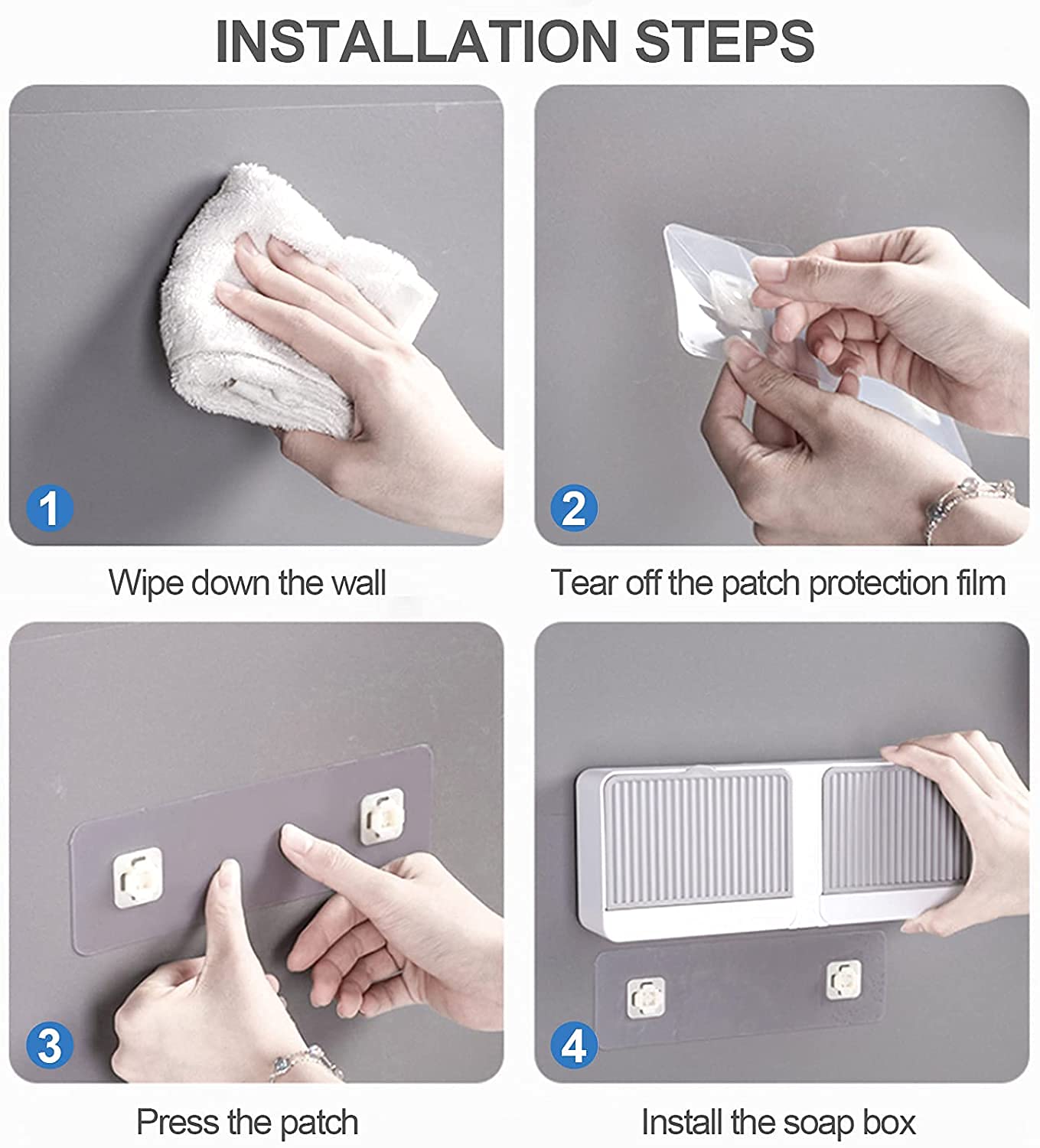 INSTALLATION STEPS

1

Wipe down the wall

2

Tear off the patch protection film

3

Press the patch

4

Install the soap box