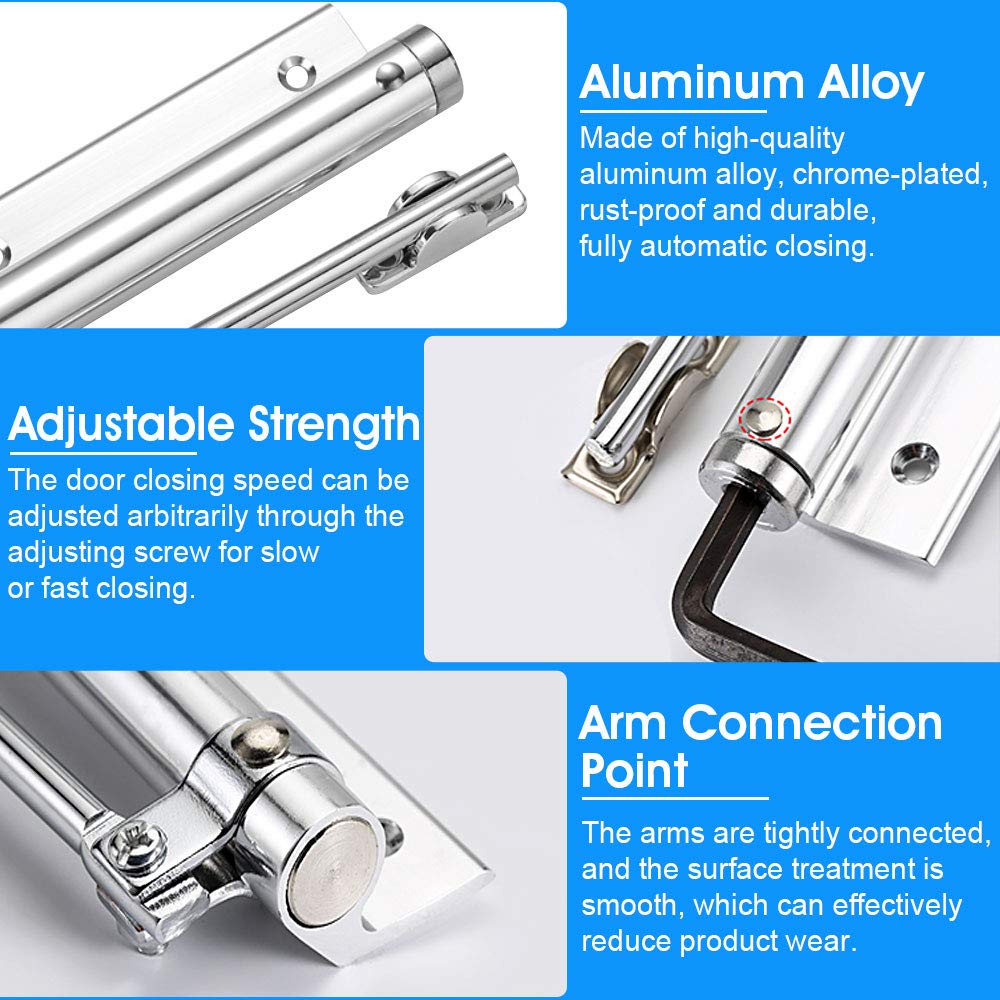 Aluminum Alloy

Made of high-quality aluminum alloy, chrome-plated, rust-proof and durable, fully automatic closing.

Adjustable Strength

The door closing speed can be adjusted arbitrarily through the adjusting screw for slow or fast closing.

Arm Connection Point

The arms are tightly connected, and the surface treatment is smooth, which can effectively reduce product wear.