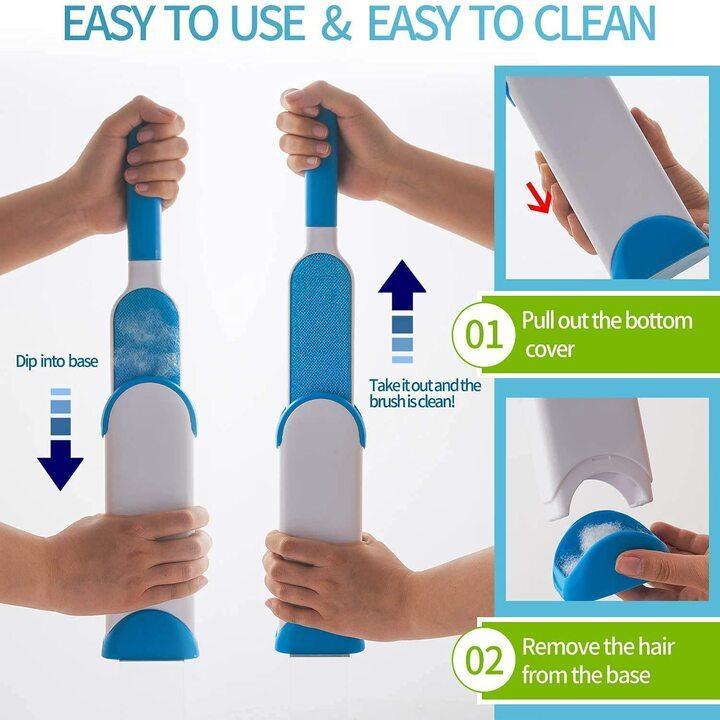 EASY TO USE & EASY TO CLEAN

Dip into base

Take it out and the brush is clean!

01 Pull out the bottom cover

02 Remove the hair from the base