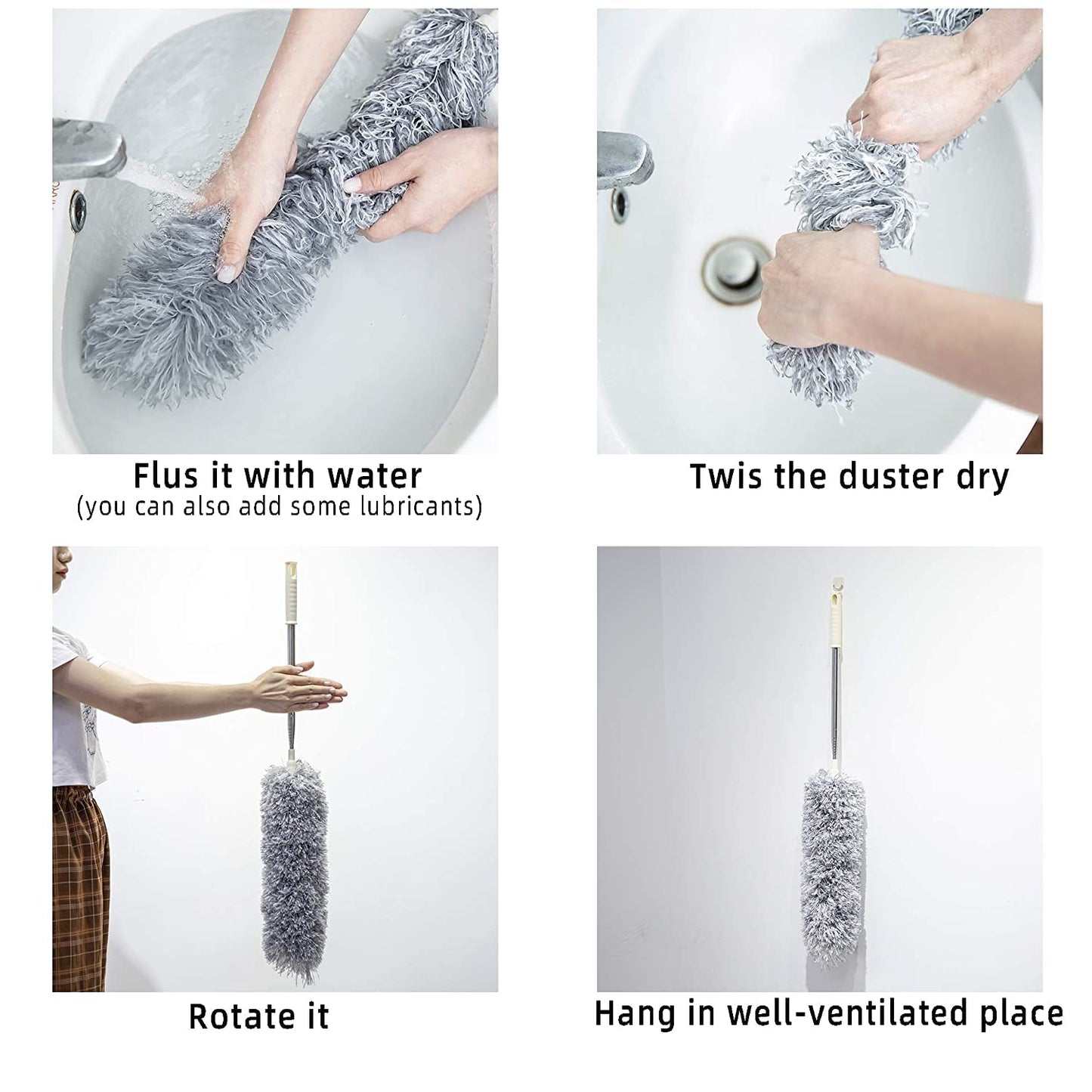 Flus it with water
(you can also add some lubricants)

Twis the duster dry

Rotate it

Hang in well-ventilated place