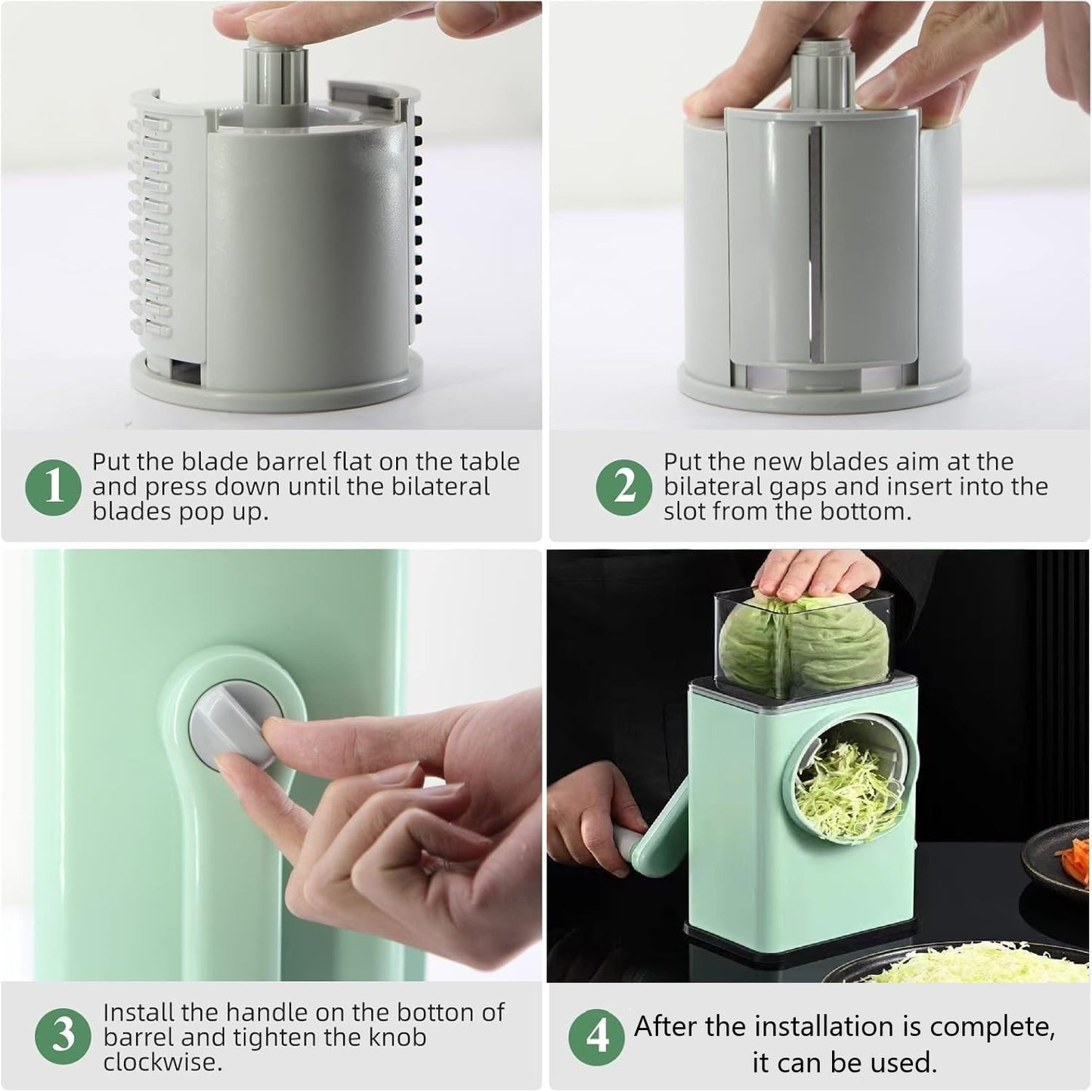 1 Put the blade barrel flat on the table and press down until the bilateral blades pop up.

2 Put the new blades aim at the bilateral gaps and insert into the slot from the bottom.

3 Install the handle on the botton of barrel and tighten the knob clockwise.

4 After the installation is complete, it can be used.