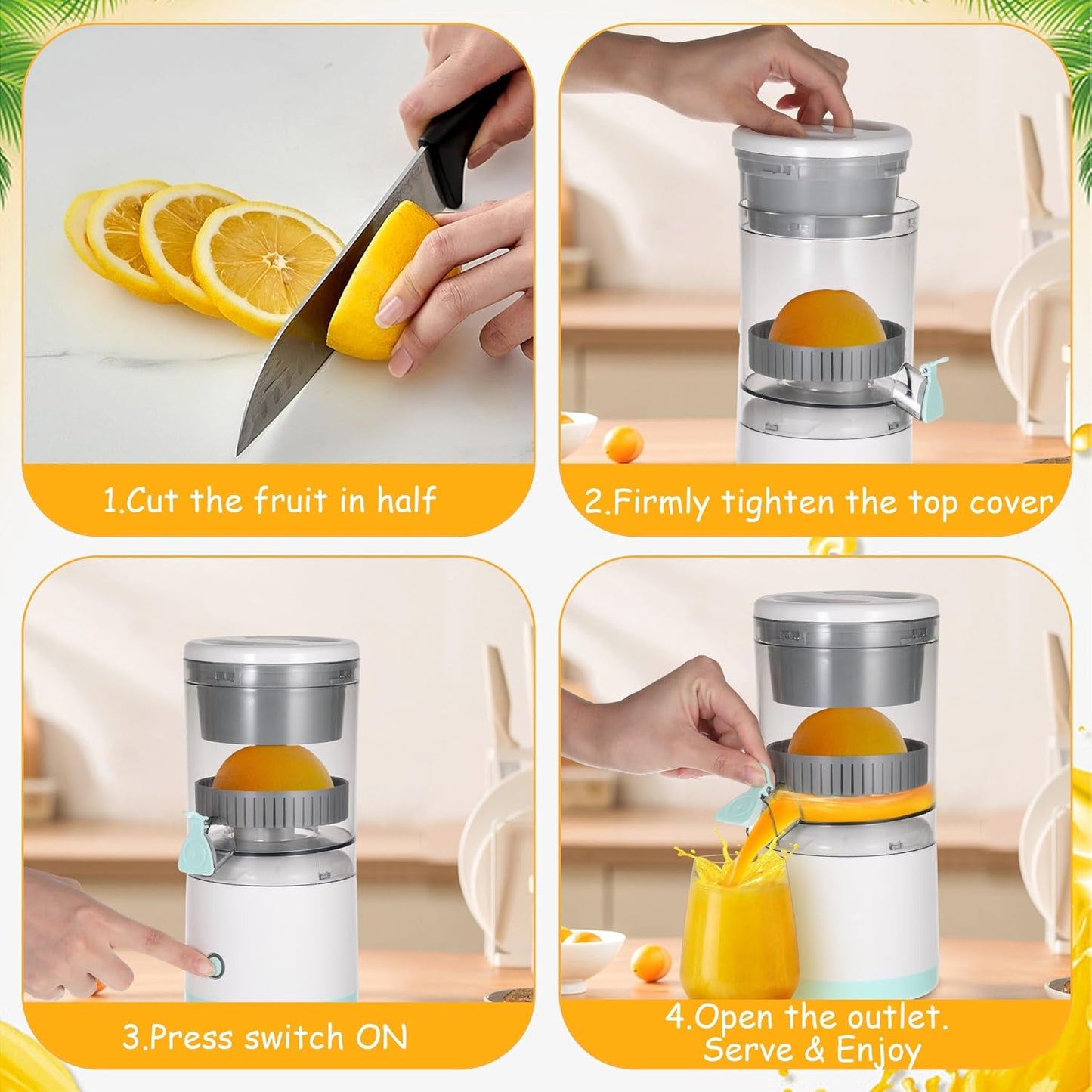 1.Cut the fruit in half

2.Firmly tighten the top cover

3.Press switch ON

4.Open the outlet.
Serve & Enjoy