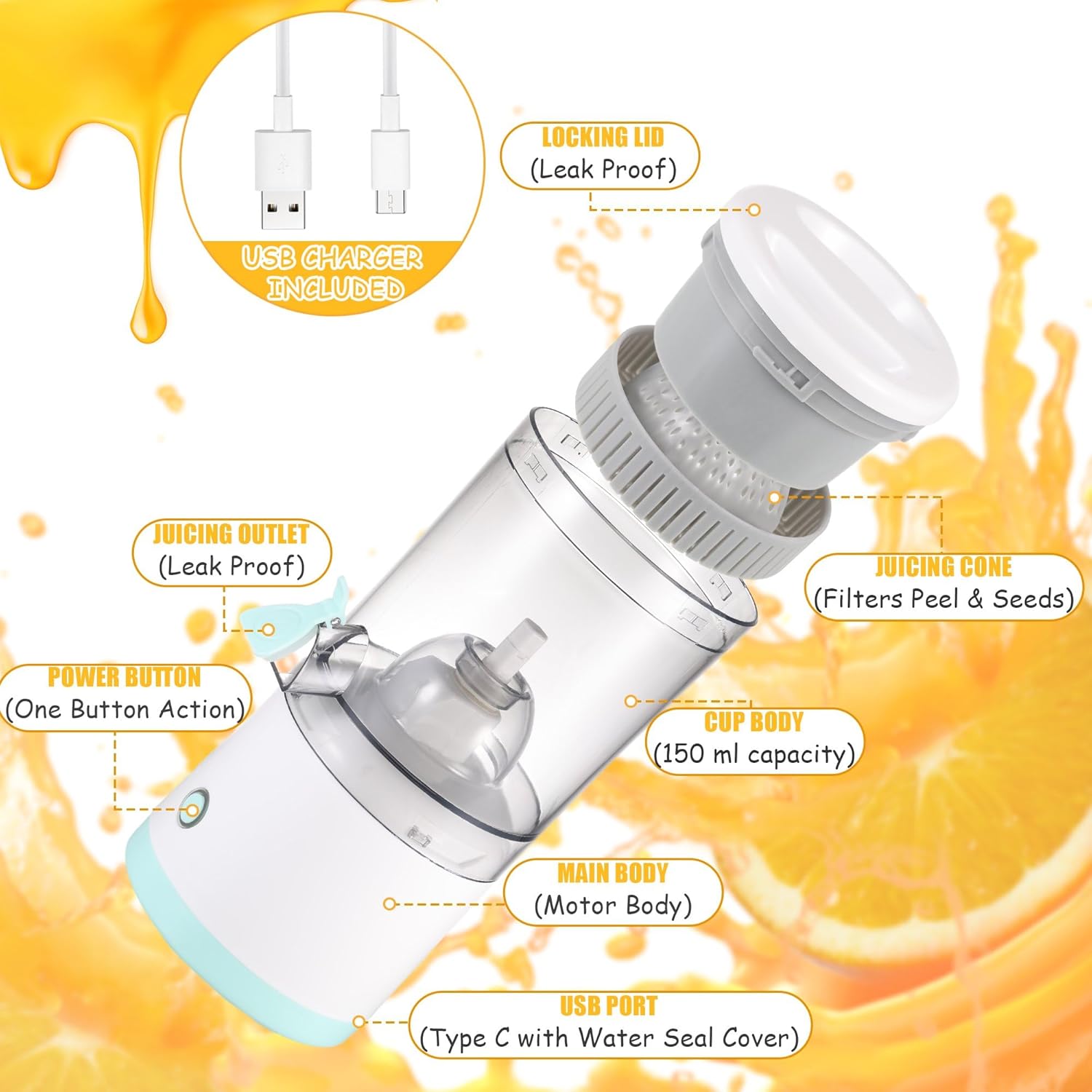 USB CHARGER INCLUDED

LOCKING LID
(Leak Proof)

JUICING OUTLET
(Leak Proof)

JUICING CONE
(Filters Peel & Seeds)

POWER BUTTON
(One Button Action)

CUP BODY
(150 ml capacity)

MAIN BODY
(Motor Body)

USB PORT
(Type C with Water Seal Cover)